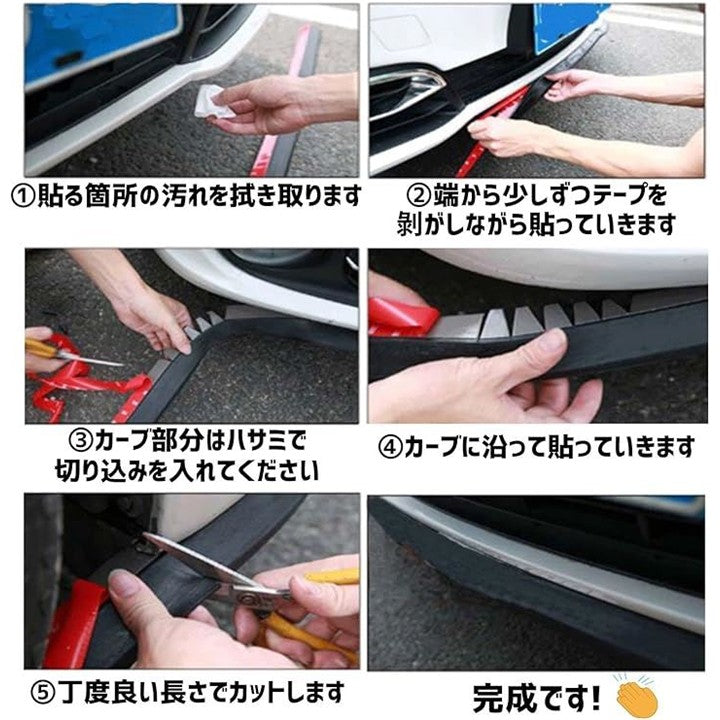 ①貼る箇所の汚れを拭き取ります

②端から少しずつテープを剥がしながら貼っていきます

③カーブ部分はハサミで切り込みを入れてください

④カーブに沿って貼っていきます

⑤丁度良い長さでカットします

完成です!