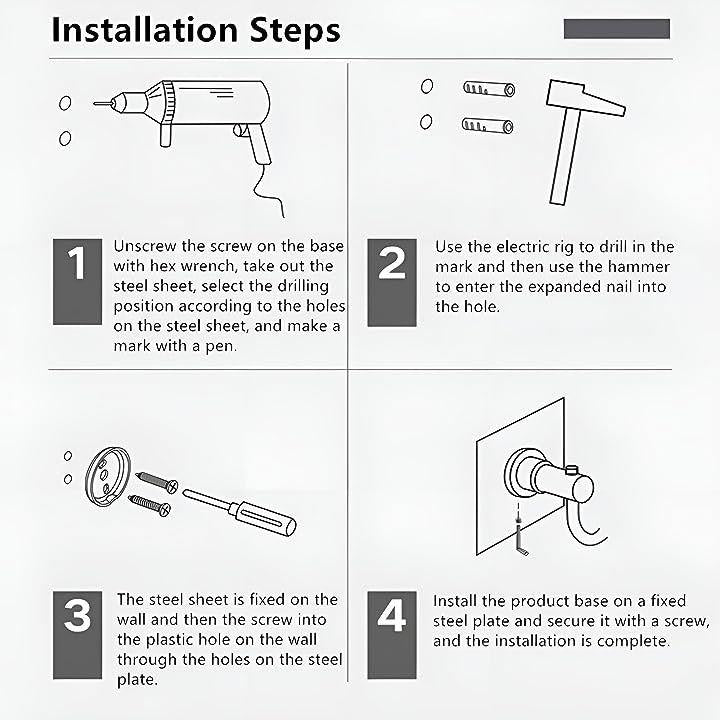 Installation Steps

1
Unscrew the screw on the base with hex wrench, take out the steel sheet, select the drilling position according to the holes on the steel sheet, and make a mark with a pen.

2
Use the electric rig to drill in the mark and then use the hammer to enter the expanded nail into the hole.

3
The steel sheet is fixed on the wall and then the screw into the plastic hole on the wall through the holes on the steel plate.

4
Install the product base on a fixed steel plate and secure it with a screw, and the installation is complete.