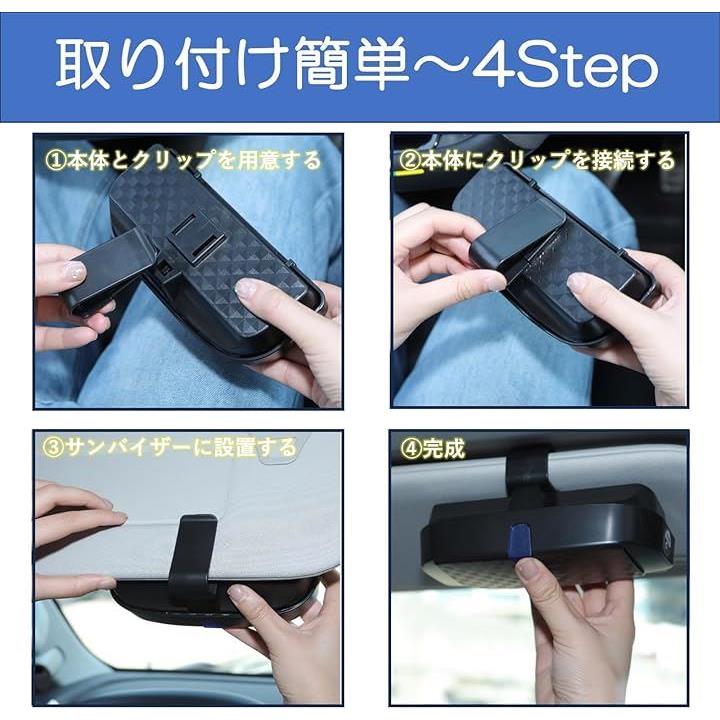 取り付け簡単～4Step

①本体とクリップを用意する

②本体にクリップを接続する

③サンバイザーに設置する

④完成