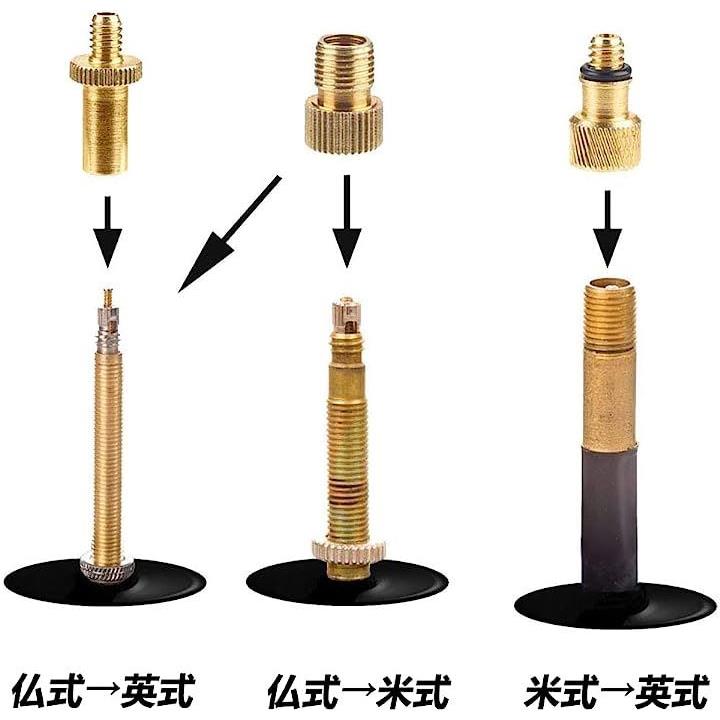 仏式→英式 仏式→米式 米式→英式