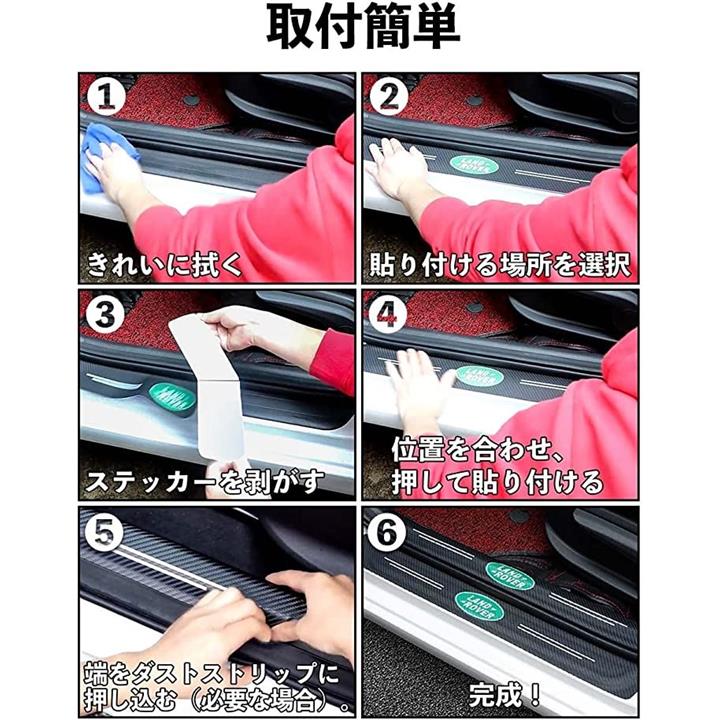 取付簡単

1
きれいに拭く

2
LAND ROVER
貼り付ける場所を選択

3
LAND ROVER
ステッカーを剥がす

4
LAND ROVER
位置を合わせ、押して貼り付ける

5
端をダストストリップに押し込む（必要な場合）。

6
LAND ROVER
LAND ROVER
完成！