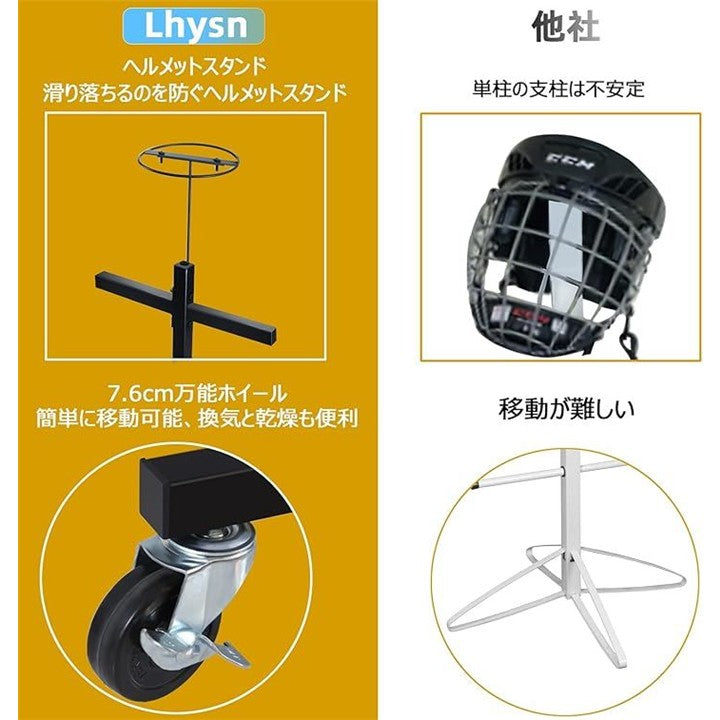 Lhysn

ヘルメットスタンド
滑り落ちるのを防ぐヘルメットスタンド

7.6cm万能ホイール
簡単に移動可能、換気と乾燥も便利

他社

単柱の支柱は不安定

CCM

CCM

移動が難しい