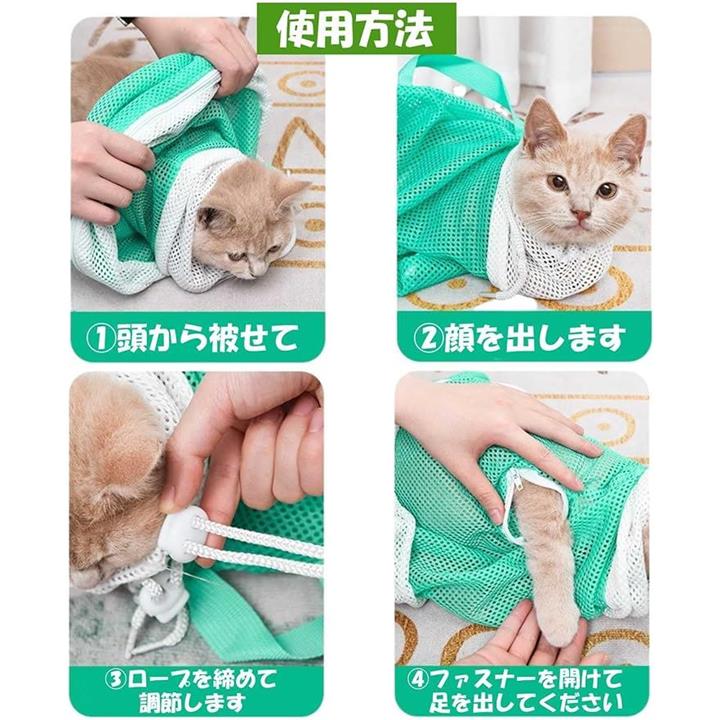 使用方法

①頭から被せて

②顔を出します

③ロープを締めて調節します

④ファスナーを開けて足を出してください