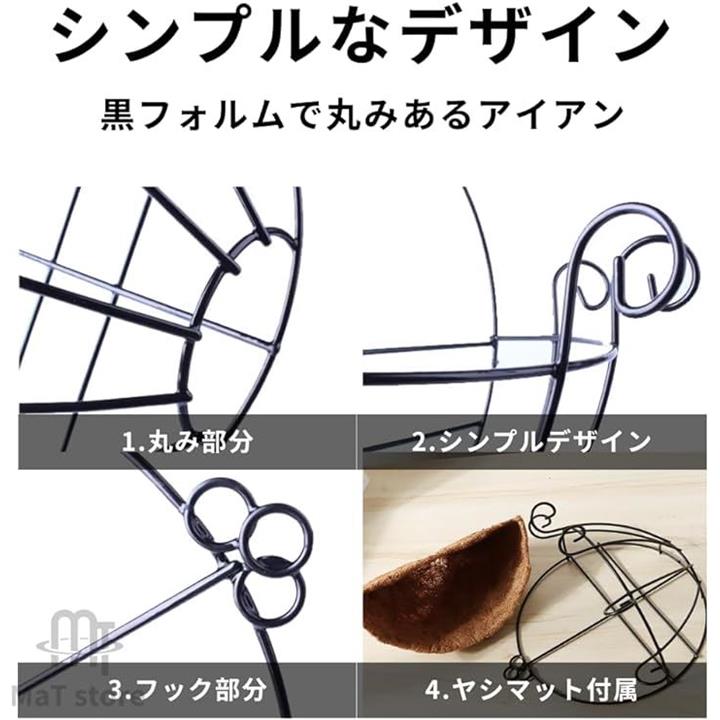 シンプルなデザイン

黒フォルムで丸みあるアイアン

1.丸み部分

2.シンプルデザイン

3.フック部分

4.ヤシマット付属

MaT store