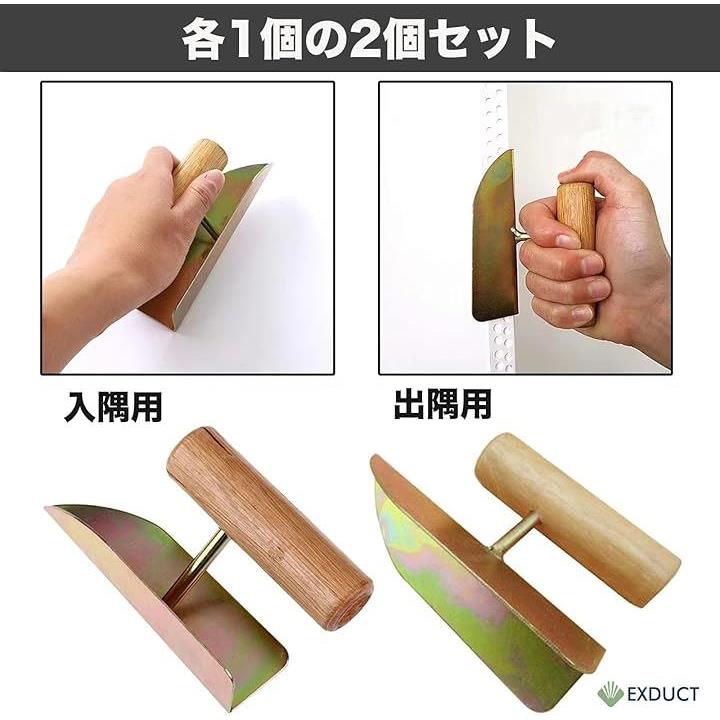 各1個の2個セット

入隅用

出隅用

EXDUCT