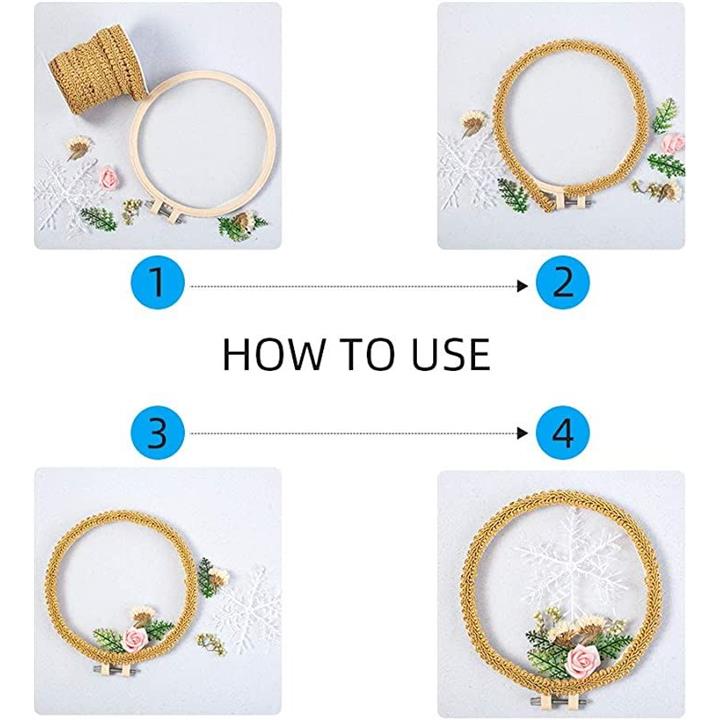 1
2
HOW TO USE
3
4