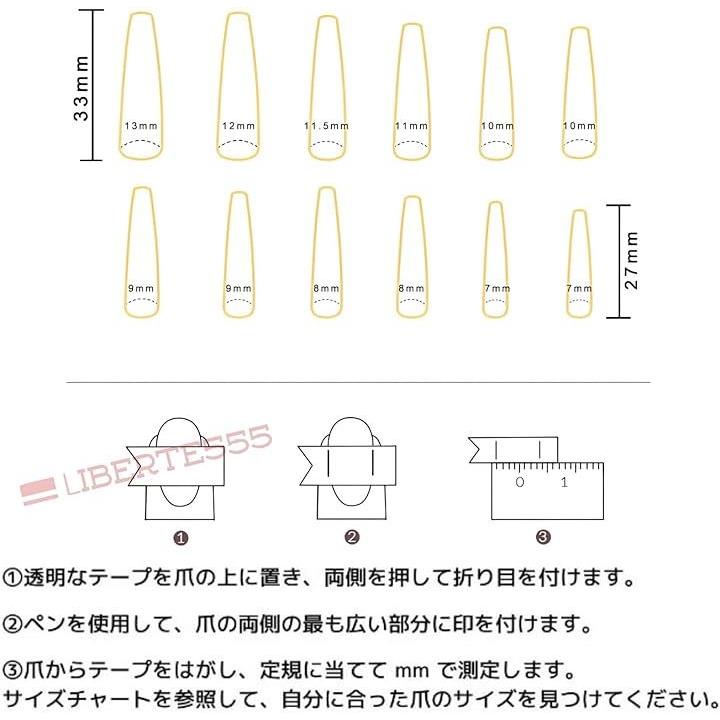 33mm

13mm 12mm 11.5mm 11mm 10mm 10mm

9mm 9mm 8mm 8mm 7mm 7mm

27mm

LIBERTE555

0 1

❶ ❷ ❸

①透明なテープを爪の上に置き、両側を押して折り目を付けます。

②ペンを使用して、爪の両側の最も広い部分に印を付けます。

③爪からテープをはがし、定規に当てて mm で測定します。
サイズチャートを参照して、自分に合った爪のサイズを見つけてください。