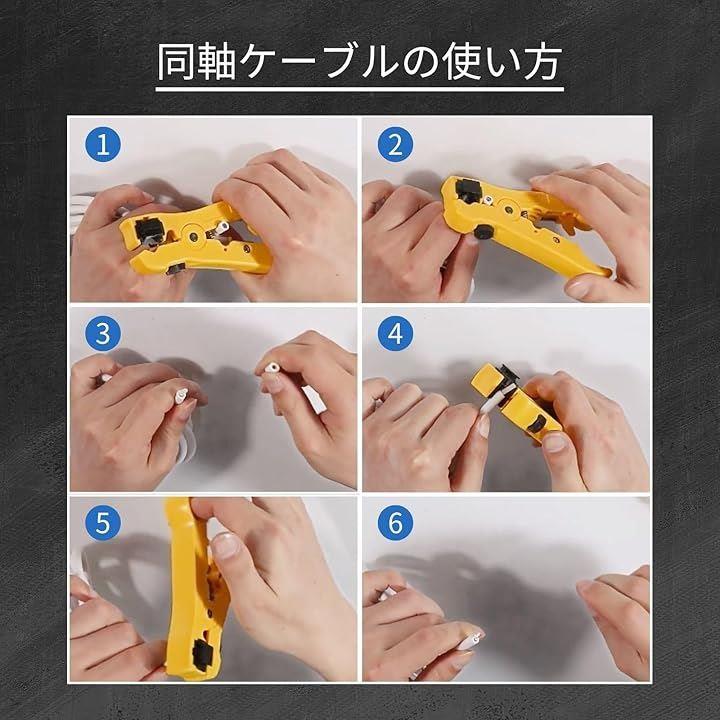 同軸ケーブルの使い方

1

2

3

4

5

6