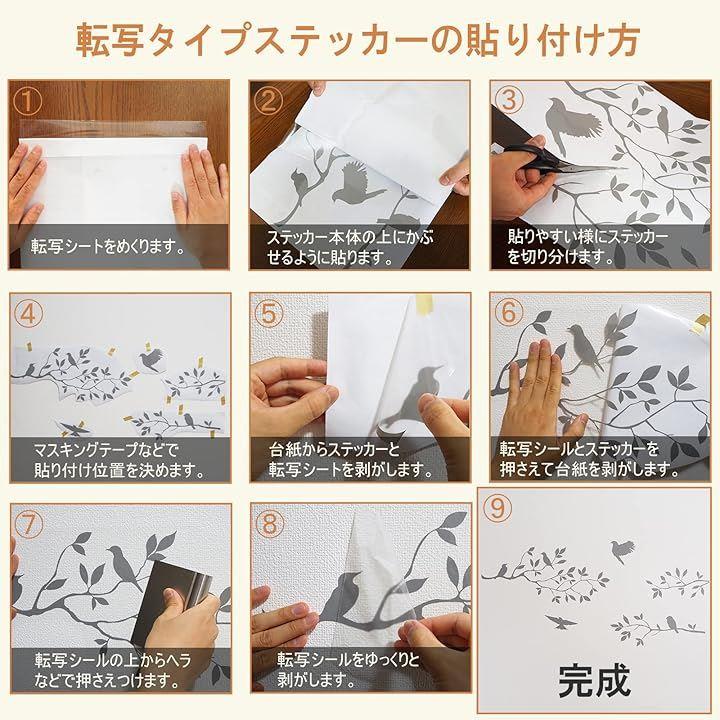 転写タイプステッカーの貼り付け方

①
転写シートをめくります。

②
ステッカー本体の上にかぶせるように貼ります。

③
貼りやすい様にステッカーを切り分けます。

④
マスキングテープなどで貼り付け位置を決めます。

⑤
台紙からステッカーと転写シートを剥がします。

⑥
転写シールとステッカーを押さえて台紙を剥がします。

⑦
転写シールの上からヘラなどで押さえつけます。

⑧
転写シールをゆっくりと剥がします。

⑨
完成