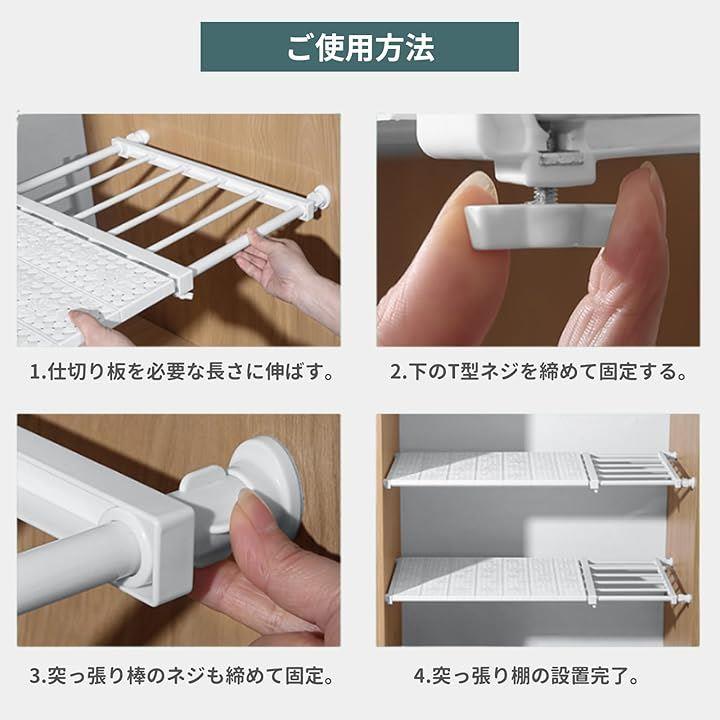 ご使用方法

1.仕切り板を必要な長さに伸ばす。

2.下のT型ネジを締めて固定する。

3.突っ張り棒のネジも締めて固定。

4.突っ張り棚の設置完了。