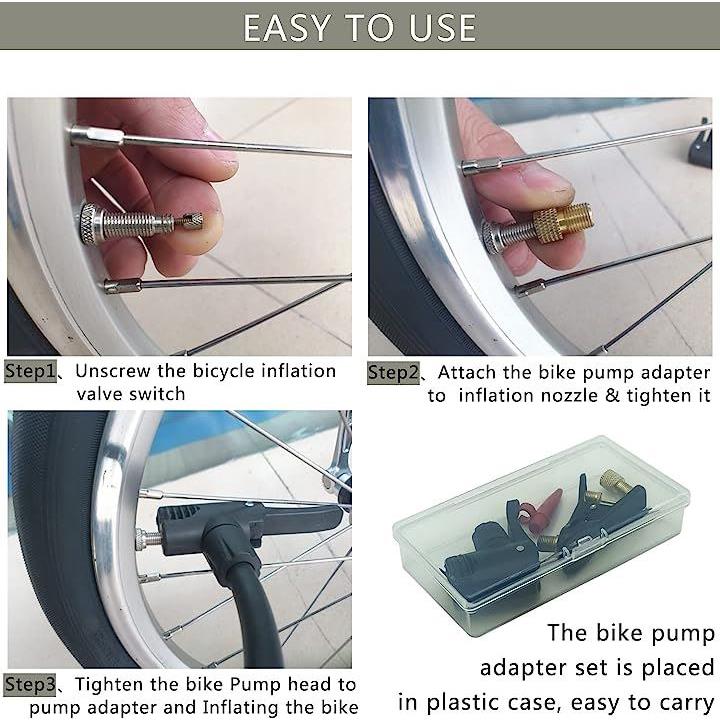 EASY TO USE

Step1、Unscrew the bicycle inflation valve switch

Step2、Attach the bike pump adapter to inflation nozzle & tighten it

Step3、Tighten the bike Pump head to pump adapter and Inflating the bike

The bike pump adapter set is placed in plastic case, easy to carry