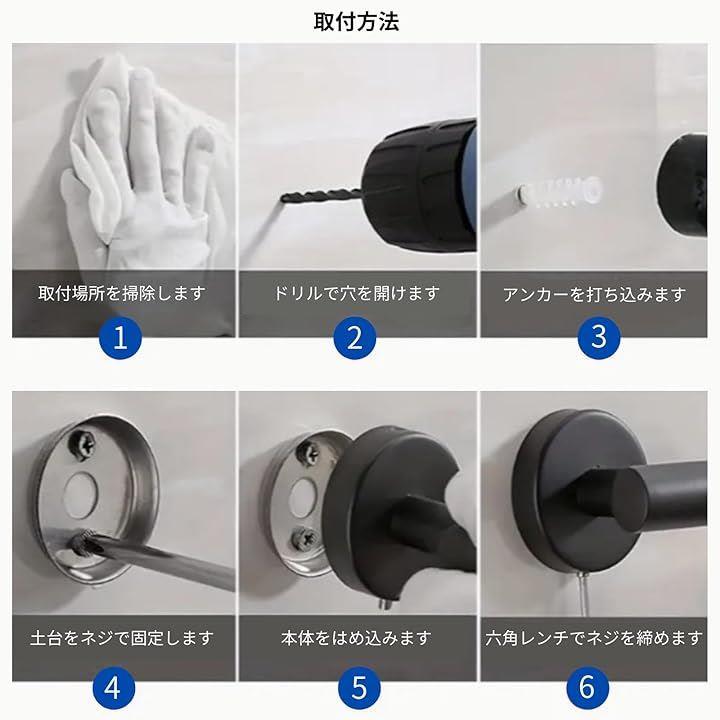 取付方法

取付場所を掃除します
1

ドリルで穴を開けます
2

アンカーを打ち込みます
3

土台をネジで固定します
4

本体をはめ込みます
5

六角レンチでネジを締めます
6