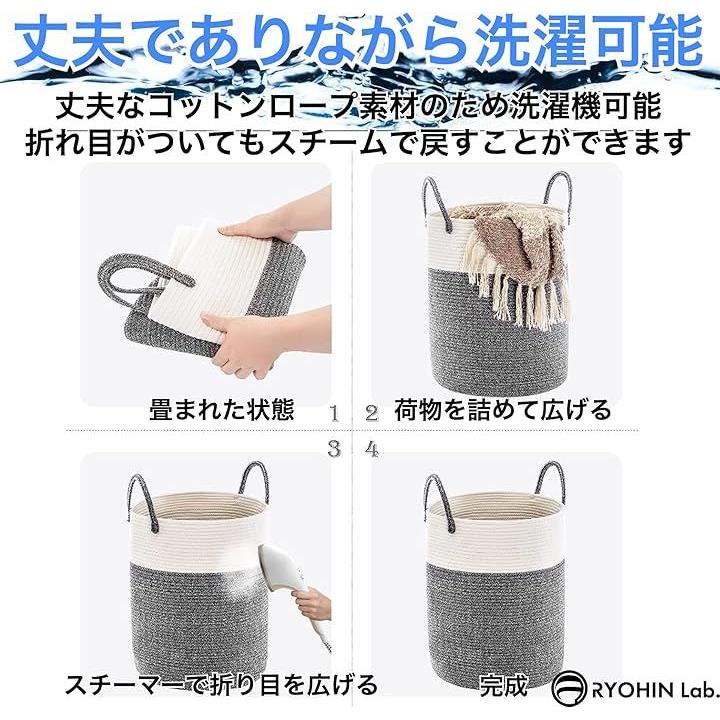 丈夫でありながら洗濯可能

丈夫なコットンロープ素材のため洗濯機可能
折れ目がついてもスチームで戻すことができます

畳まれた状態

1

2

荷物を詰めて広げる

3

4

スチーマーで折り目を広げる

完成

RYOHIN Lab.