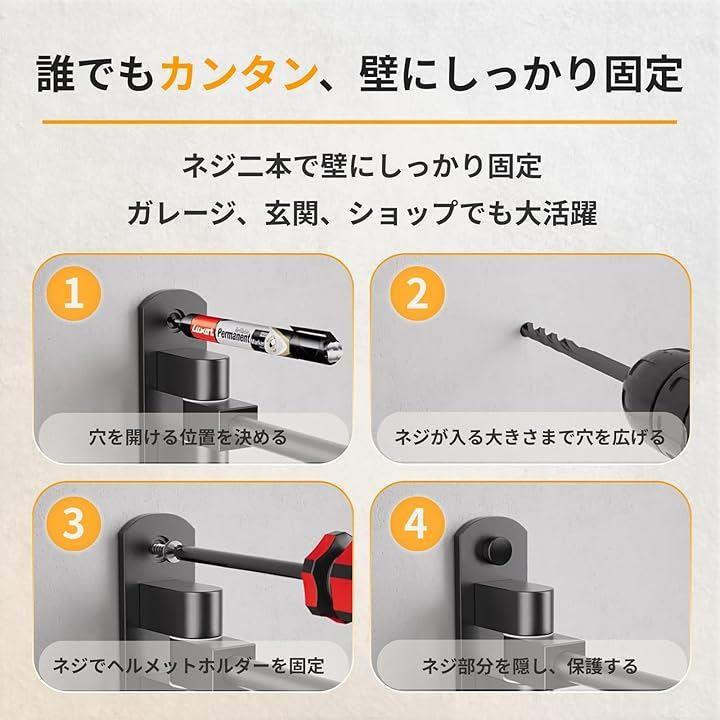 誰でもカンタン、壁にしっかり固定

ネジ二本で壁にしっかり固定
ガレージ、玄関、ショップでも大活躍

1
Luxart Permanent
穴を開ける位置を決める

2
ネジが入る大きさまで穴を広げる

3
ネジでヘルメットホルダーを固定

4
ネジ部分を隠し、保護する