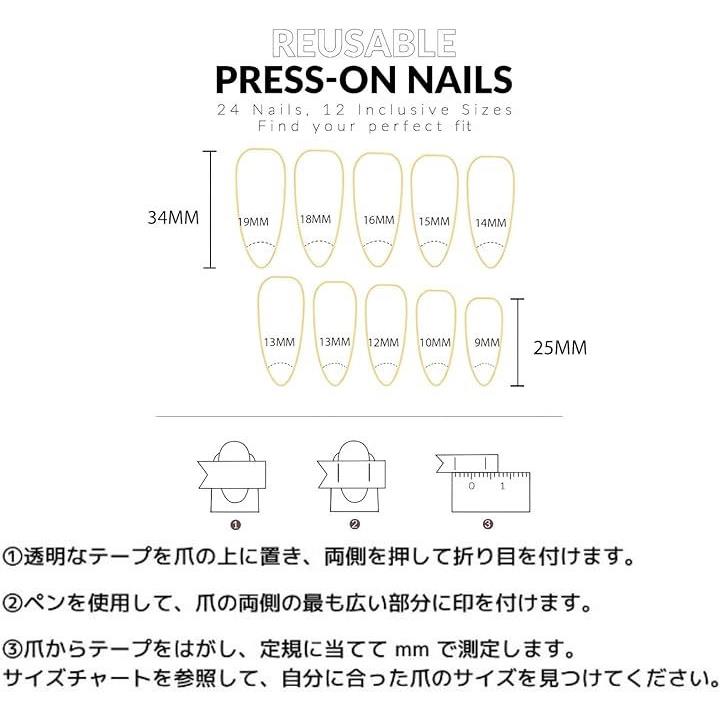 REUSABLE
PRESS-ON NAILS
24 Nails, 12 Inclusive Sizes
Find your perfect fit

34MM
19MM 18MM 16MM 15MM 14MM
13MM 13MM 12MM 10MM 9MM
25MM

0 1

❶ ❷ ❸

①透明なテープを爪の上に置き、両側を押して折り目を付けます。

②ペンを使用して、爪の両側の最も広い部分に印を付けます。

③爪からテープをはがし、定規に当てて mm で測定します。
サイズチャートを参照して、自分に合った爪のサイズを見つけてください。