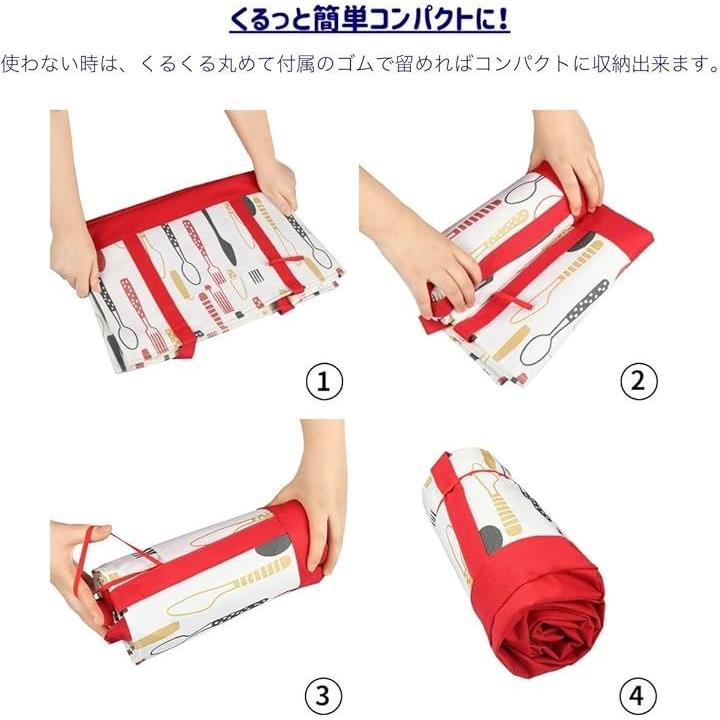 くるっと簡単コンパクトに!

使わない時は、くるくる丸めて付属のゴムで留めればコンパクトに収納出来ます。

①

②

③

④