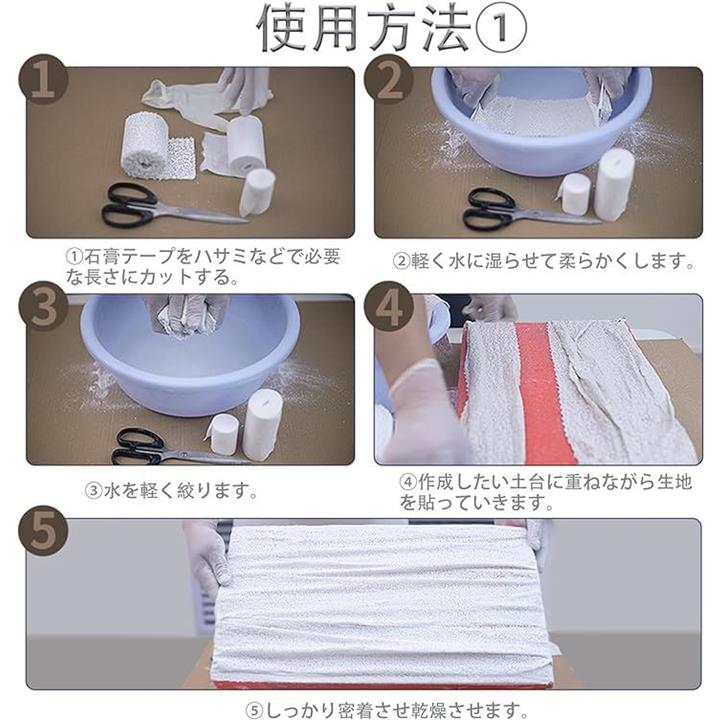 使用方法①

1

①石膏テープをハサミなどで必要な長さにカットする。

2

②軽く水に湿らせて柔らかくします。

3

③水を軽く絞ります。

4

④作成したい土台に重ねながら生地を貼っていきます。

5

⑤しっかり密着させ乾燥させます。