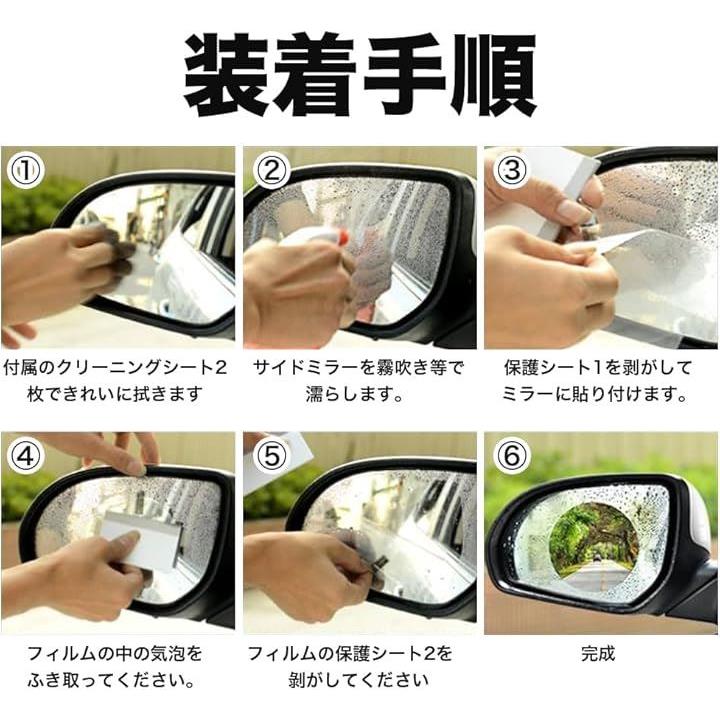 装着手順

①

付属のクリーニングシート2枚できれいに拭きます

②

サイドミラーを霧吹き等で濡らします。

③

保護シート1を剥がしてミラーに貼り付けます。

④

フィルムの中の気泡をふき取ってください。

⑤

フィルムの保護シート2を剥がしてください

⑥

完成