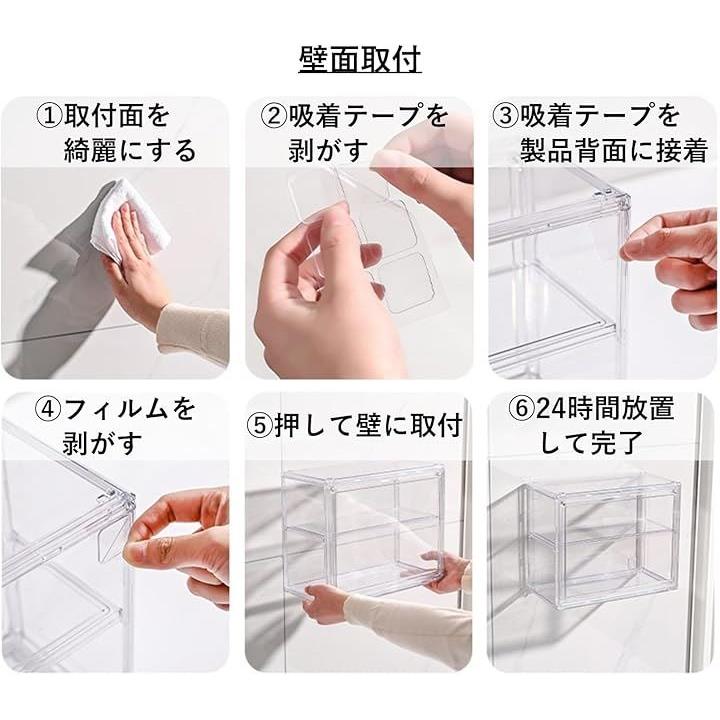 壁面取付

①取付面を綺麗にする

②吸着テープを剥がす

③吸着テープを製品背面に接着

④フィルムを剥がす

⑤押して壁に取付

⑥24時間放置して完了