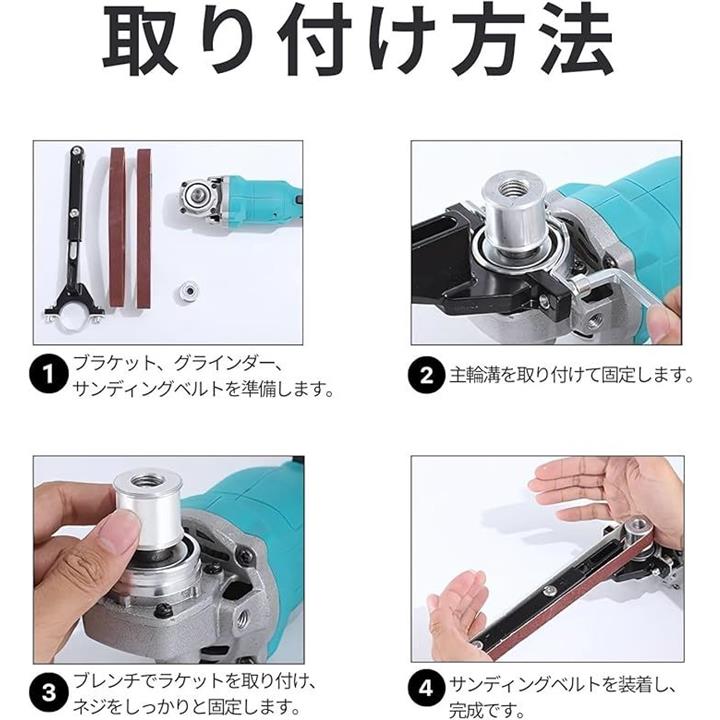 取り付け方法

1 ブラケット、グラインダー、サンディングベルトを準備します。

2 主輪溝を取り付けて固定します。

3 ブレンチでラケットを取り付け、ネジをしっかりと固定します。

4 サンディングベルトを装着し、完成です。