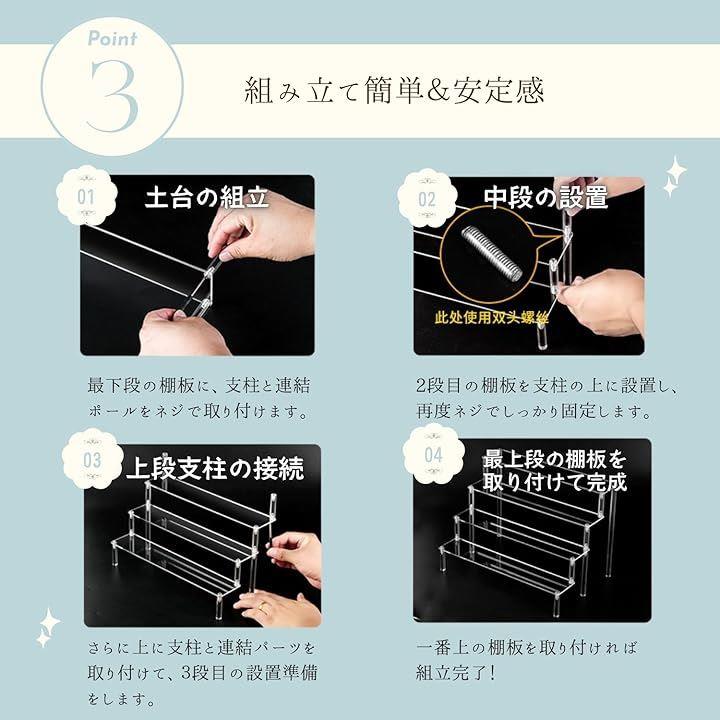 Point
3
組み立て簡単&安定感

01
土台の組立

最下段の棚板に、支柱と連結ポールをネジで取り付けます。

02
中段の設置
此处使用双头螺丝

2段目の棚板を支柱の上に設置し、再度ネジでしっかり固定します。

03
上段支柱の接続

さらに上に支柱と連結パーツを取り付けて、3段目の設置準備をします。

04
最上段の棚板を取り付けて完成

一番上の棚板を取り付ければ組立完了!