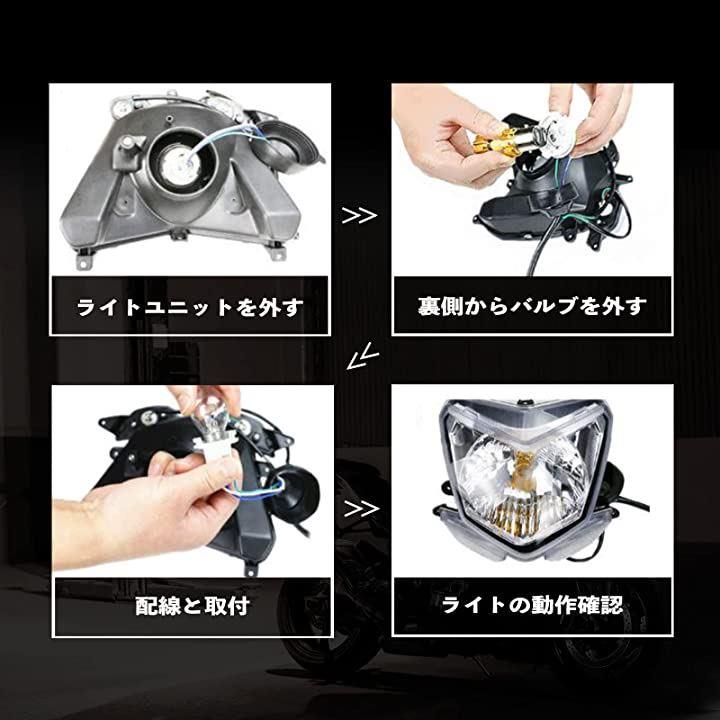 ライトユニットを外す

>>

裏側からバルブを外す

<<

配線と取付

>>

ライトの動作確認