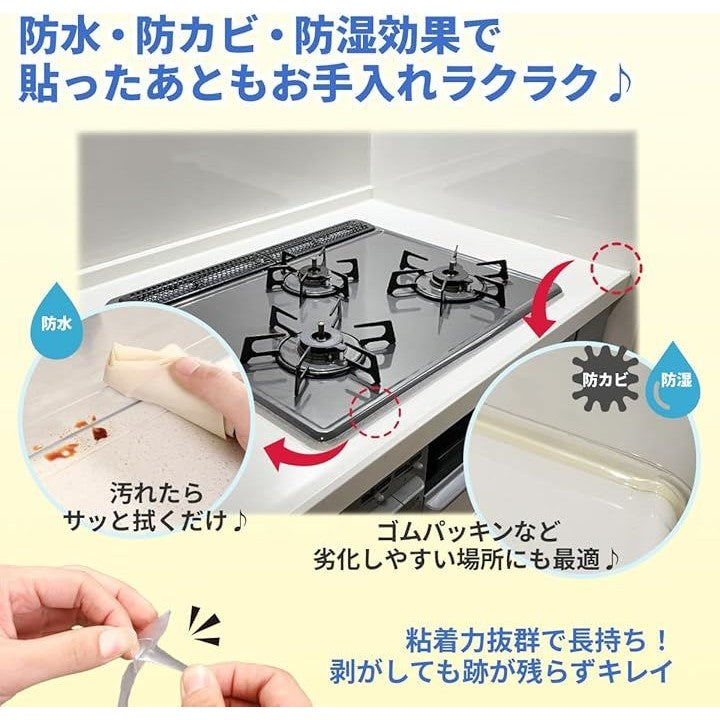 防水・防カビ・防湿効果で
貼ったあともお手入れラクラク♪

防水

汚れたら
サッと拭くだけ♪

防カビ

防湿

ゴムパッキンなど
劣化しやすい場所にも最適♪

粘着力抜群で長持ち！
剥がしても跡が残らずキレイ