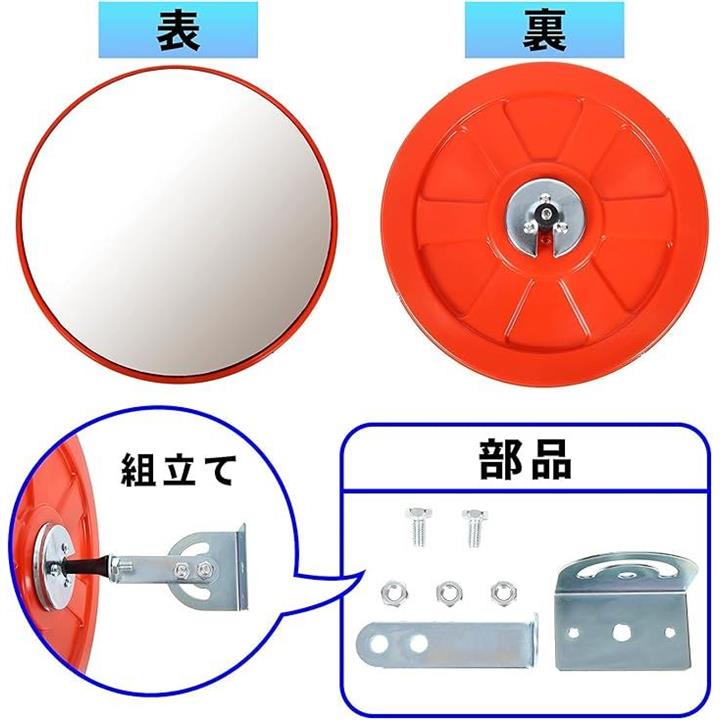 表

裏

組立て

部品