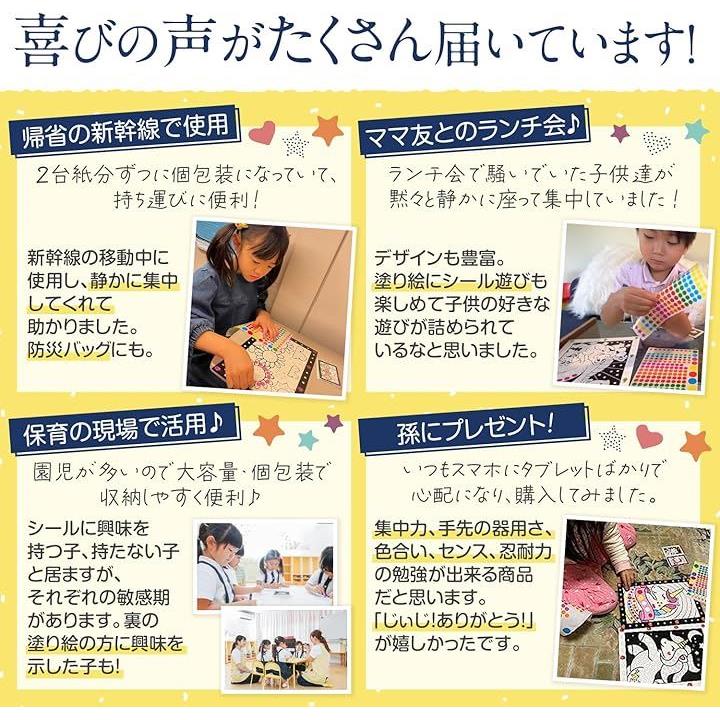 喜びの声がたくさん届いています!

帰省の新幹線で使用

2台紙分ずつに個包装になっていて、持ち運びに便利!

新幹線の移動中に使用し、静かに集中してくれて助かりました。防災バッグにも。

ママ友とのランチ会♪

ランチ会で騒いでいた子供達が黙々と静かに座って集中していました!

デザインも豊富。塗り絵にシール遊びも楽しめて子供の好きな遊びが詰められているなと思いました。

保育の現場で活用♪

園児が多いので大容量・個包装で収納しやすく便利♪

シールに興味を持つ子、持たない子と居ますが、それぞれの敏感期があります。裏の塗り絵の方に興味を示した子も!

孫にプレゼント!

いつもスマホにタブレットばかりで心配になり、購入してみました。

集中力、手先の器用さ、色合い、センス、忍耐力の勉強が出来る商品だと思います。「じぃじ!ありがとう!」が嬉しかったです。