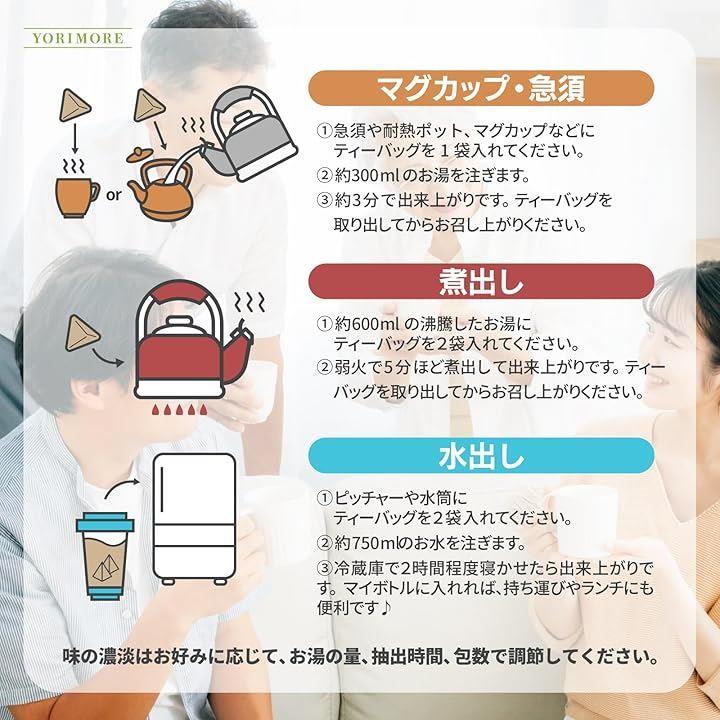 YORIMORE

or

マグカップ・急須

①急須や耐熱ポット、マグカップなどにティーバッグを１袋入れてください。

②約300mlのお湯を注ぎます。

③約3分で出来上がりです。ティーバッグを取り出してからお召し上がりください。

煮出し

①約600mlの沸騰したお湯にティーバッグを２袋入れてください。

②弱火で5分ほど煮出して出来上がりです。ティーバッグを取り出してからお召し上がりください。

水出し

①ピッチャーや水筒にティーバッグを２袋入れてください。

②約750mlのお水を注ぎます。

③冷蔵庫で2時間程度寝かせたら出来上がりです。マイボトルに入れれば、持ち運びやランチにも便利です♪

味の濃淡はお好みに応じて、お湯の量、抽出時間、包数で調節してください。