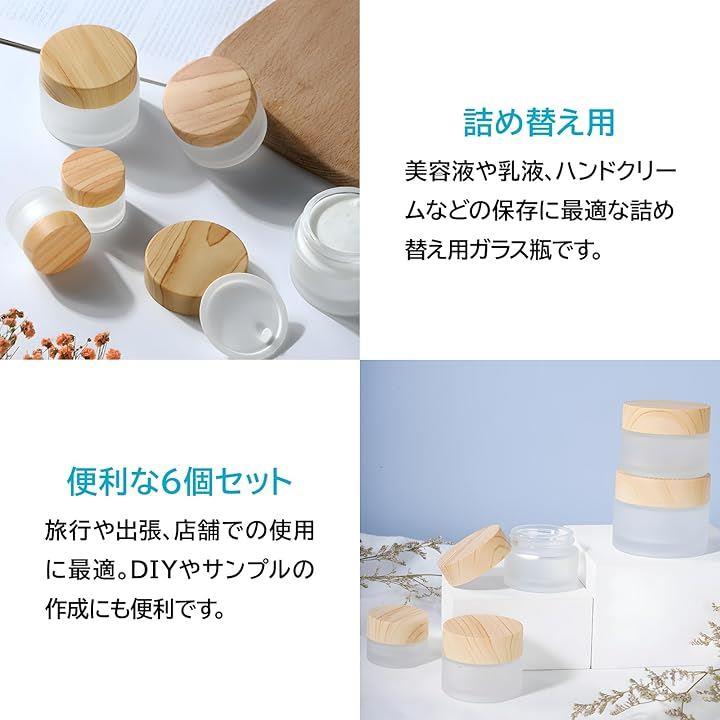 詰め替え用

美容液や乳液、ハンドクリームなどの保存に最適な詰め替え用ガラス瓶です。

便利な6個セット

旅行や出張、店舗での使用に最適。DIYやサンプルの作成にも便利です。