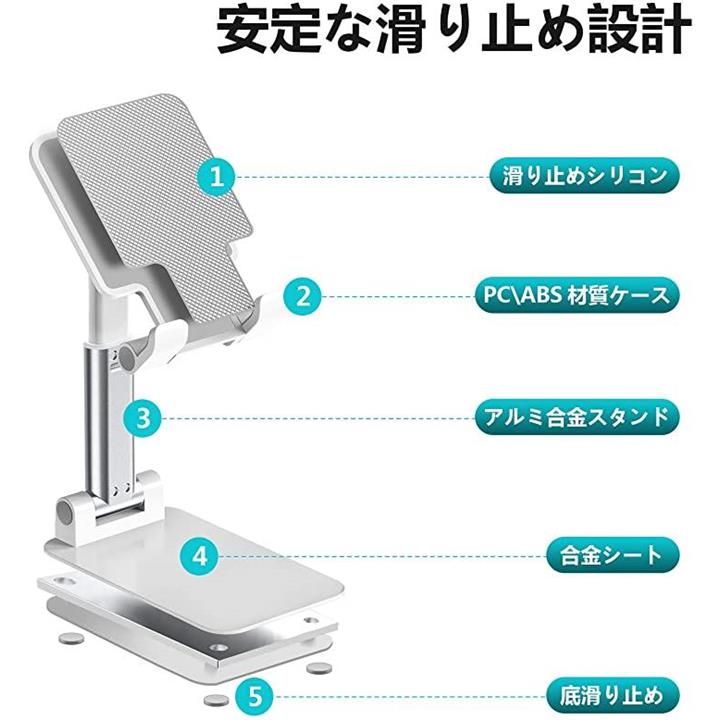 安定な滑り止め設計

1 滑り止めシリコン

2 PC\ABS 材質ケース

3 アルミ合金スタンド

4 合金シート

5 底滑り止め