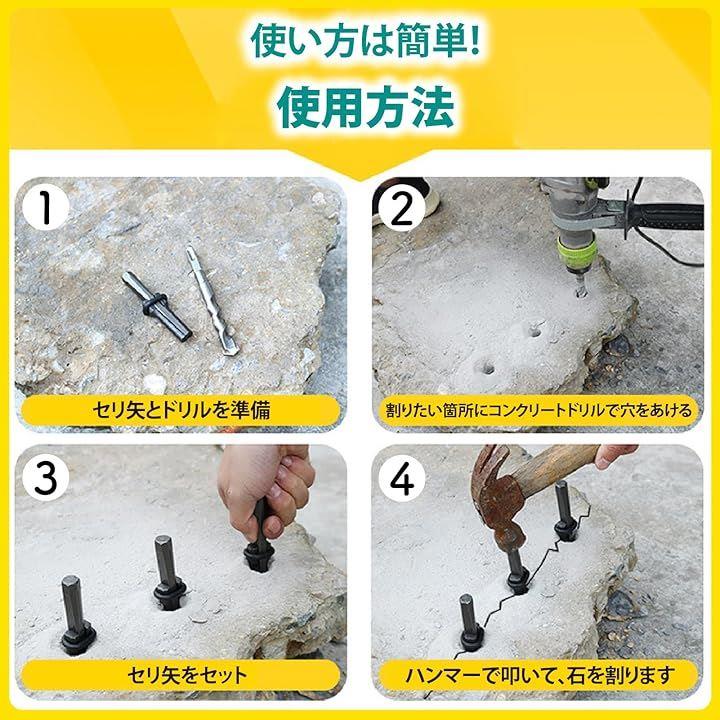 使い方は簡単!
使用方法

1
セリ矢とドリルを準備

2
割りたい箇所にコンクリートドリルで穴をあける

3
セリ矢をセット

4
ハンマーで叩いて、石を割ります