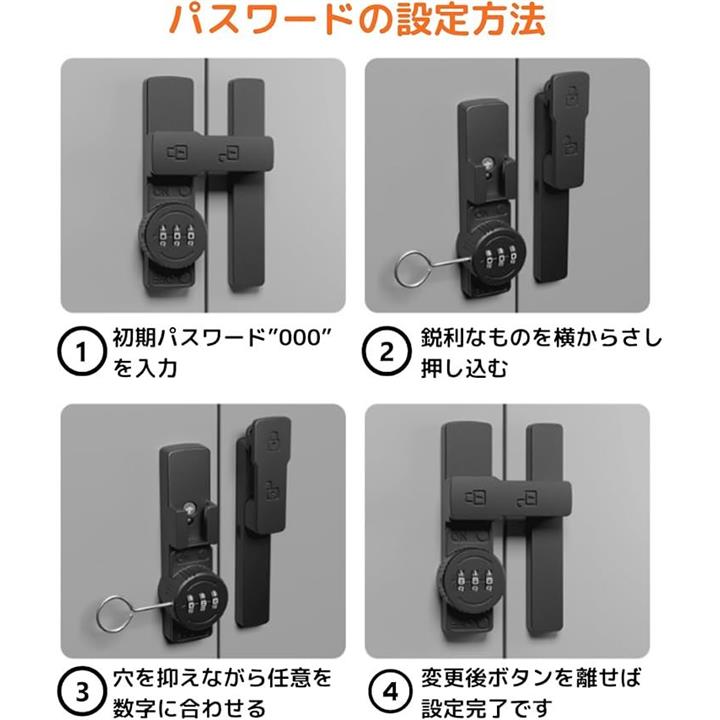 パスワードの設定方法

1 初期パスワード”000”を入力

2 鋭利なものを横からさし押し込む

3 穴を抑えながら任意を数字に合わせる

4 変更後ボタンを離せば設定完了です