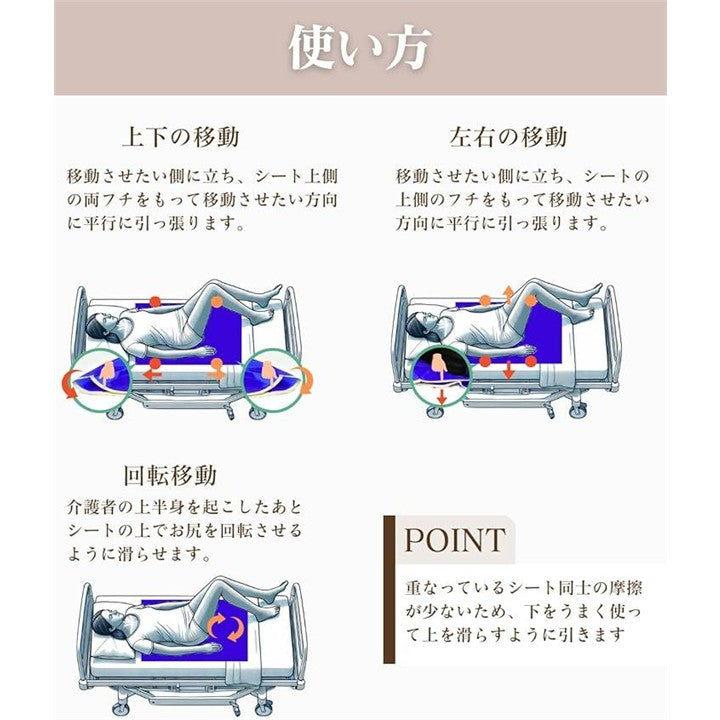 使い方

上下の移動

移動させたい側に立ち、シート上側の両フチをもって移動させたい方向に平行に引っ張ります。

左右の移動

移動させたい側に立ち、シートの上側のフチをもって移動させたい方向に平行に引っ張ります。

回転移動

介護者の上半身を起こしたあとシートの上でお尻を回転させるように滑らせます。

POINT

重なっているシート同士の摩擦が少ないため、下をうまく使って上を滑らすように引きます