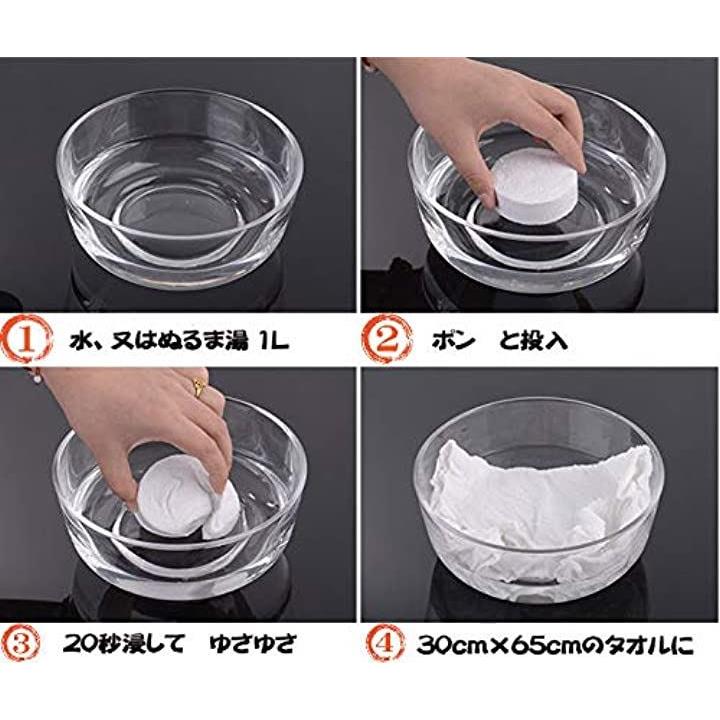 ① 水、又はぬるま湯 1L

② ポン　と投入

③ 20秒浸して　ゆさゆさ

④ 30cm×65cmのタオルに