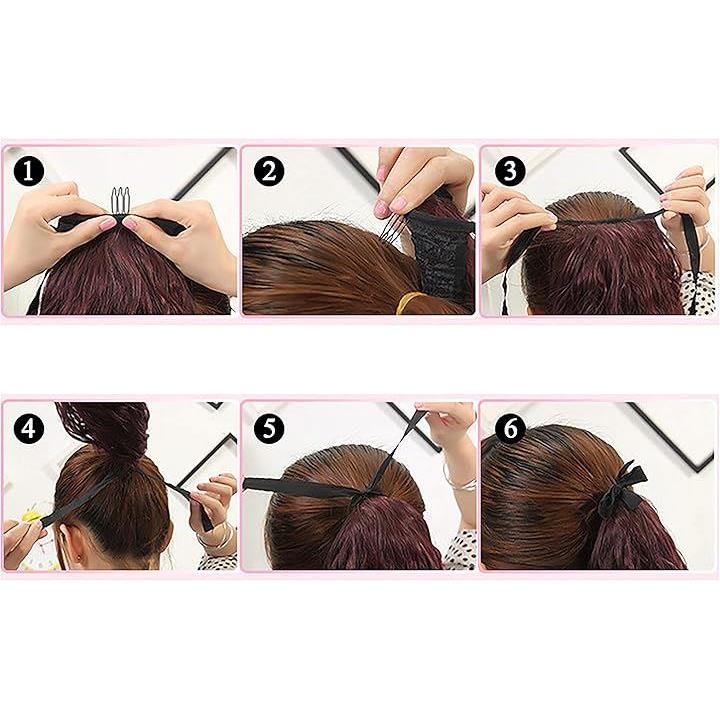 1
2
3
4
5
6