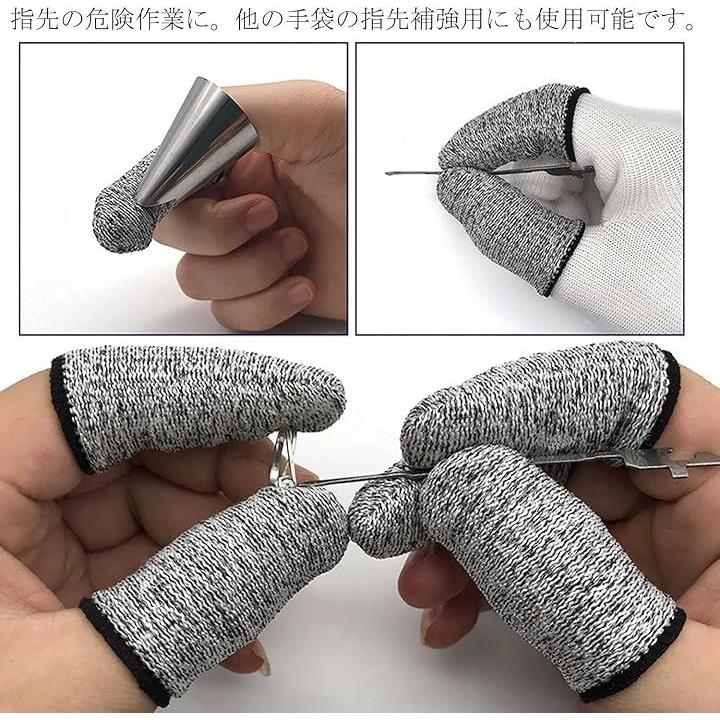 指先の危険作業に。他の手袋の指先補強用にも使用可能です。