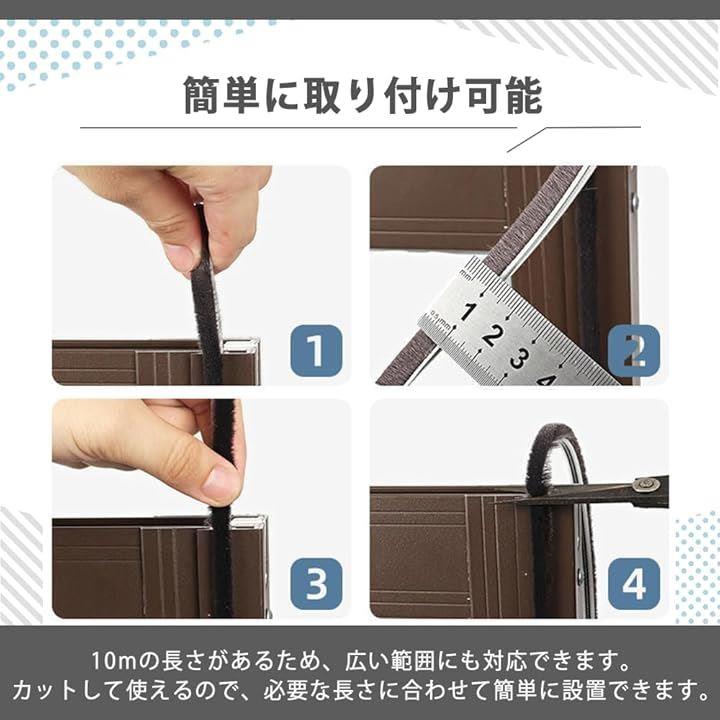 簡単に取り付け可能

1

mm
0.5mm
1
2
3
4

2

3

4

10mの長さがあるため、広い範囲にも対応できます。
カットして使えるので、必要な長さに合わせて簡単に設置できます。