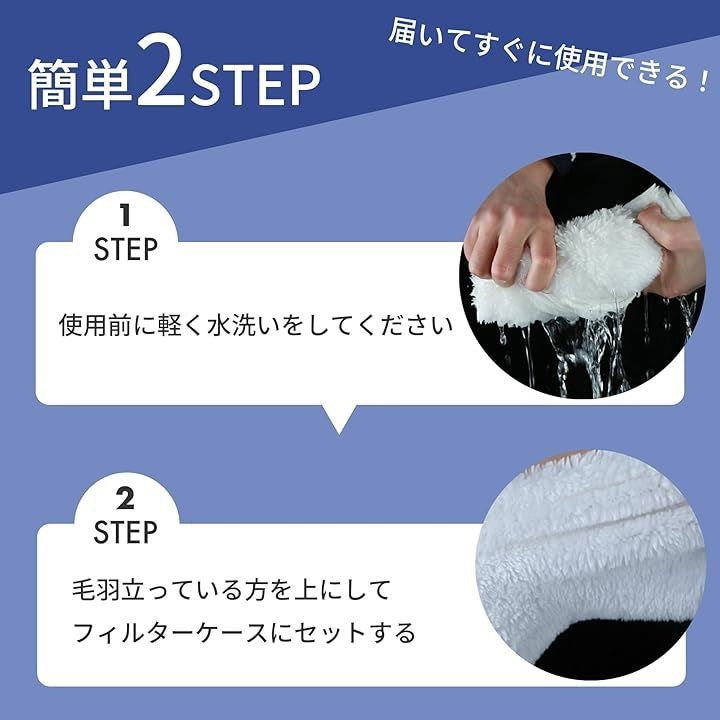 簡単2STEP

届いてすぐに使用できる！

1
STEP

使用前に軽く水洗いをしてください

2
STEP

毛羽立っている方を上にして
フィルターケースにセットする