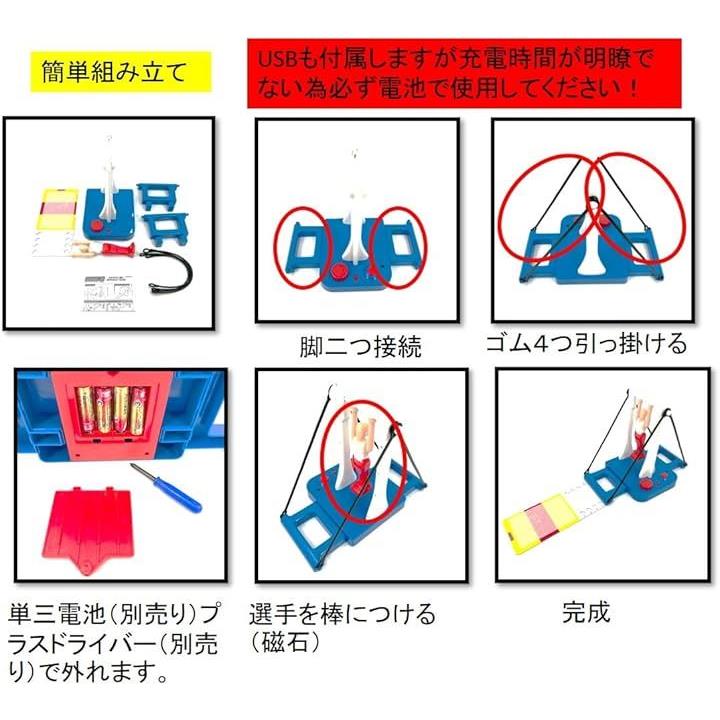 簡単組み立て

USBも付属しますが充電時間が明瞭でない為必ず電池で使用してください！

脚二つ接続

ゴム4つ引っ掛ける

単三電池（別売り）プラスドライバー（別売り）で外れます。

選手を棒につける（磁石）

完成