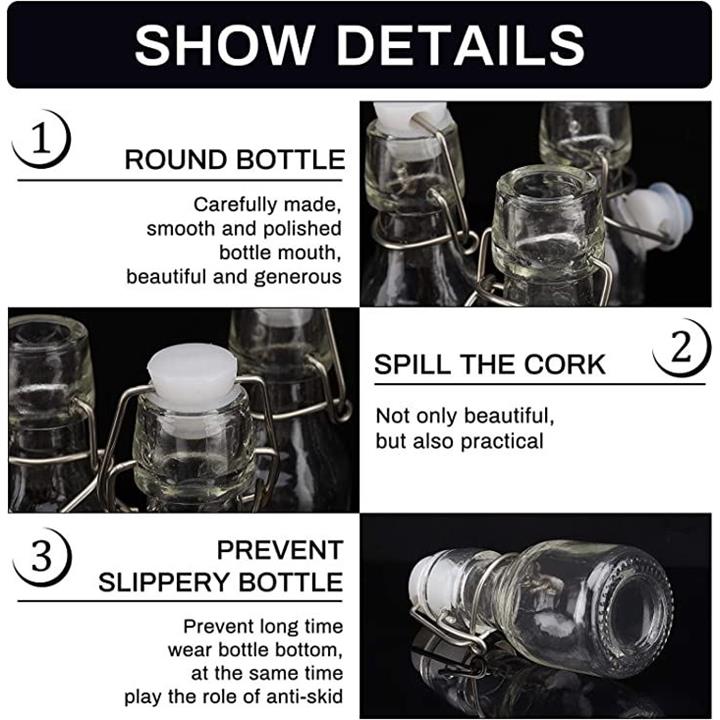 SHOW DETAILS

1

ROUND BOTTLE

Carefully made, smooth and polished bottle mouth, beautiful and generous

2

SPILL THE CORK

Not only beautiful, but also practical

3

PREVENT SLIPPERY BOTTLE

Prevent long time wear bottle bottom, at the same time play the role of anti-skid