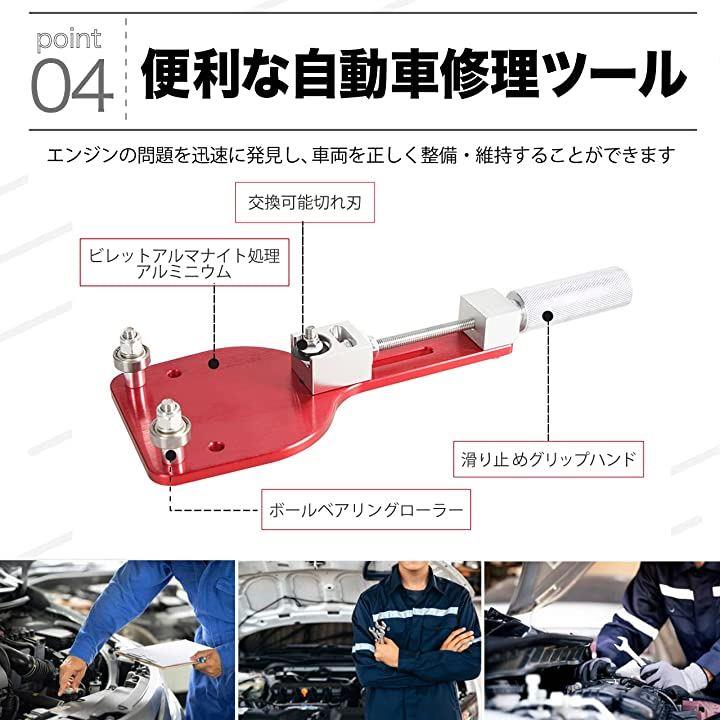 point 04 便利な自動車修理ツール

エンジンの問題を迅速に発見し、車両を正しく整備・維持することができます

交換可能切れ刃

ビレットアルマナイト処理 アルミニウム

滑り止めグリップハンド

ボールベアリングローラー