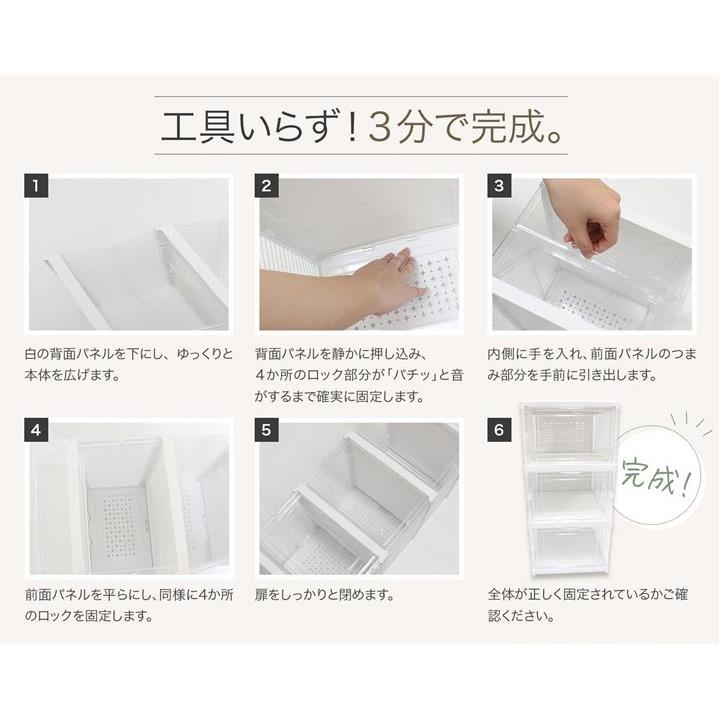 工具いらず！3分で完成。

1

白の背面パネルを下にし、ゆっくりと本体を広げます。

2

背面パネルを静かに押し込み、4か所のロック部分が「パチッ」と音がするまで確実に固定します。

3

内側に手を入れ、前面パネルのつまみ部分を手前に引き出します。

4

前面パネルを平らにし、同様に4か所のロックを固定します。

5

扉をしっかりと閉めます。

6

完成！

全体が正しく固定されているかご確認ください。