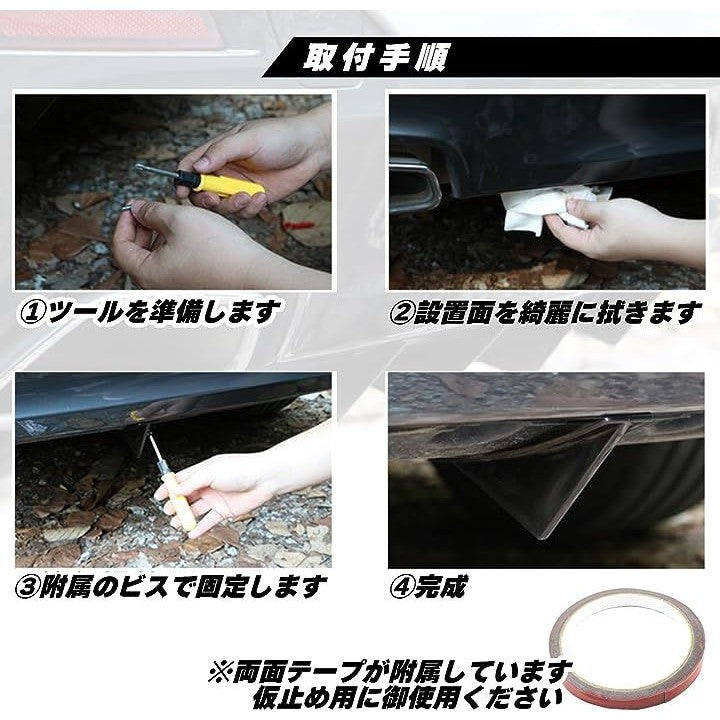 取付手順

①ツールを準備します

②設置面を綺麗に拭きます

③附属のビスで固定します

④完成

※両面テープが附属しています
仮止め用に御使用ください