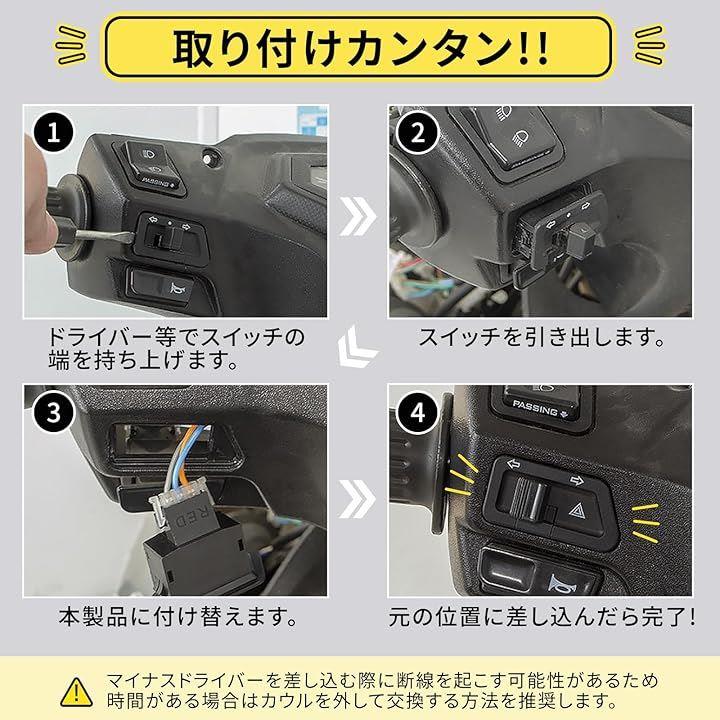 取り付けカンタン!!

1

PASSING

ドライバー等でスイッチの端を持ち上げます。

2

スイッチを引き出します。

3

RED

本製品に付け替えます。

4

PASSING

元の位置に差し込んだら完了!

マイナスドライバーを差し込む際に断線を起こす可能性があるため時間がある場合はカウルを外して交換する方法を推奨します。