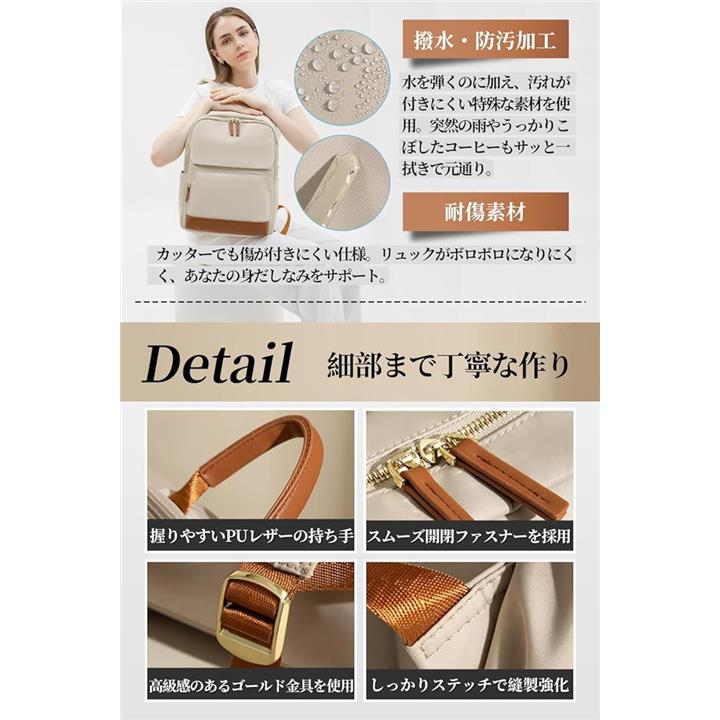 撥水・防汚加工

水を弾くのに加え、汚れが付きにくい特殊な素材を使用。突然の雨やうっかりこぼしたコーヒーもサッと一拭きで元通り。

耐傷素材

カッターでも傷が付きにくい仕様。リュックがボロボロになりにくく、あなたの身だしなみをサポート。

Detail 細部まで丁寧な作り

握りやすいPUレザーの持ち手

スムーズ開閉ファスナーを採用

高級感のあるゴールド金具を使用

しっかりステッチで縫製強化