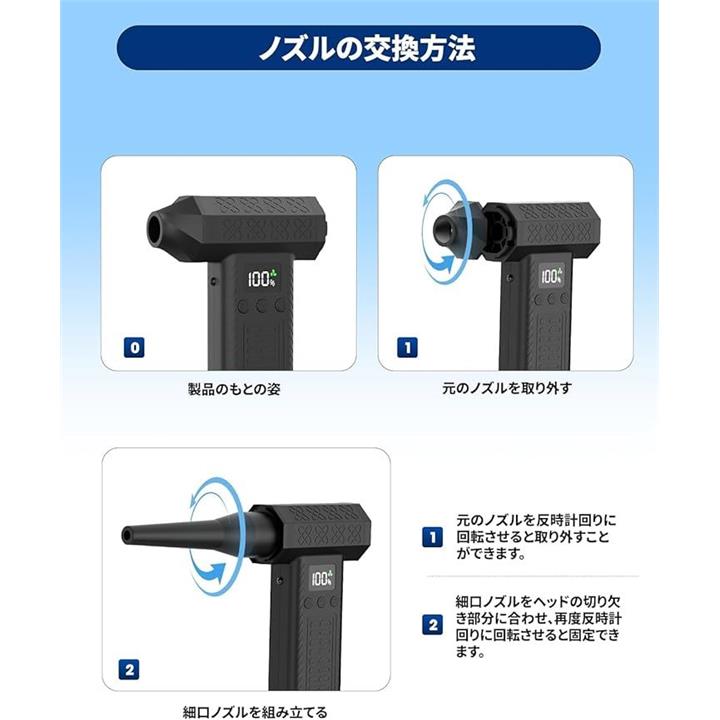 ノズルの交換方法

100%

0

製品のもとの姿

100%

1

元のノズルを取り外す

100%

2

細口ノズルを組み立てる

1 元のノズルを反時計回りに回転させると取り外すことができます。

2 細口ノズルをヘッドの切り欠き部分に合わせ、再度反時計回りに回転させると固定できます。