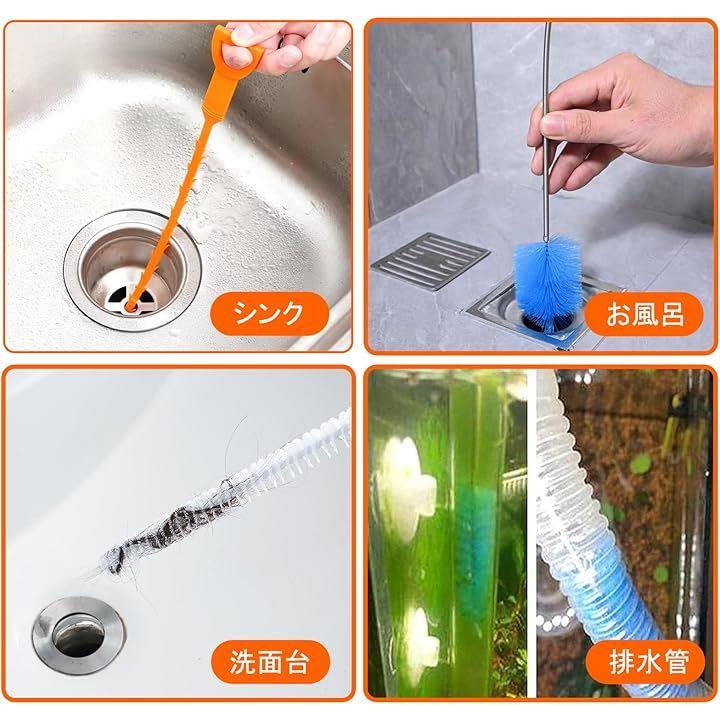 シンク

お風呂

洗面台

排水管