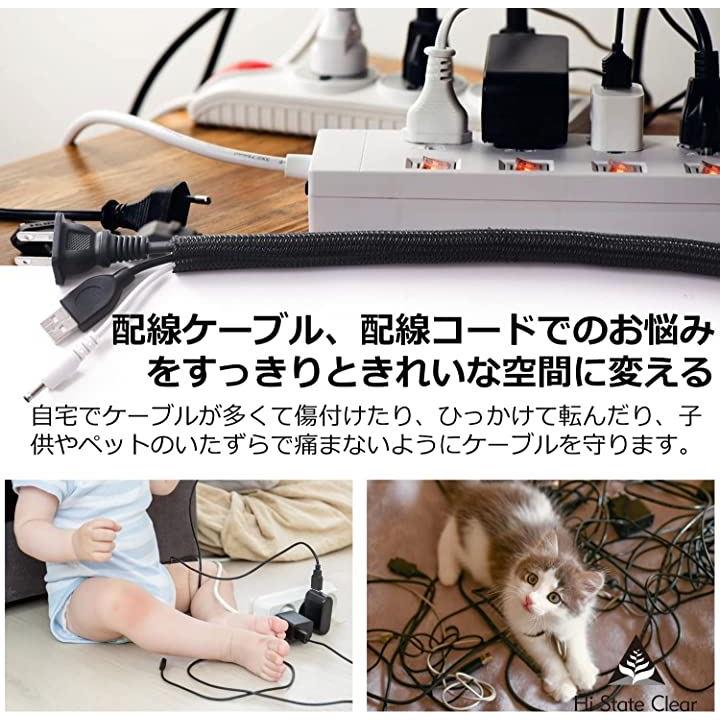 配線ケーブル、配線コードでのお悩みをすっきりときれいな空間に変える

自宅でケーブルが多くて傷付けたり、ひっかけて転んだり、子供やペットのいたずらで痛まないようにケーブルを守ります。

Hi State Clear